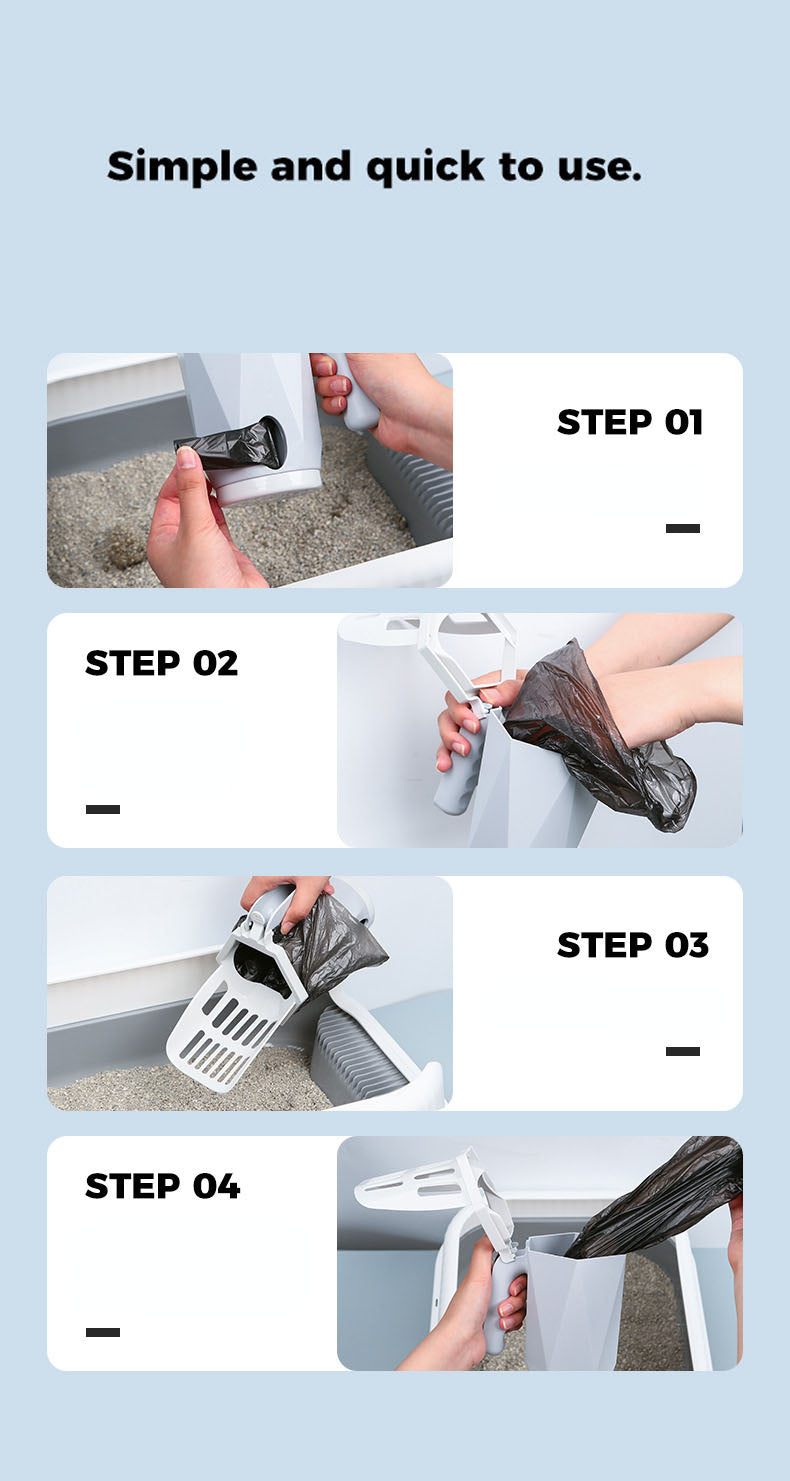 Simple and quick to use.

STEP 01

STEP 02

STEP 03

STEP 04